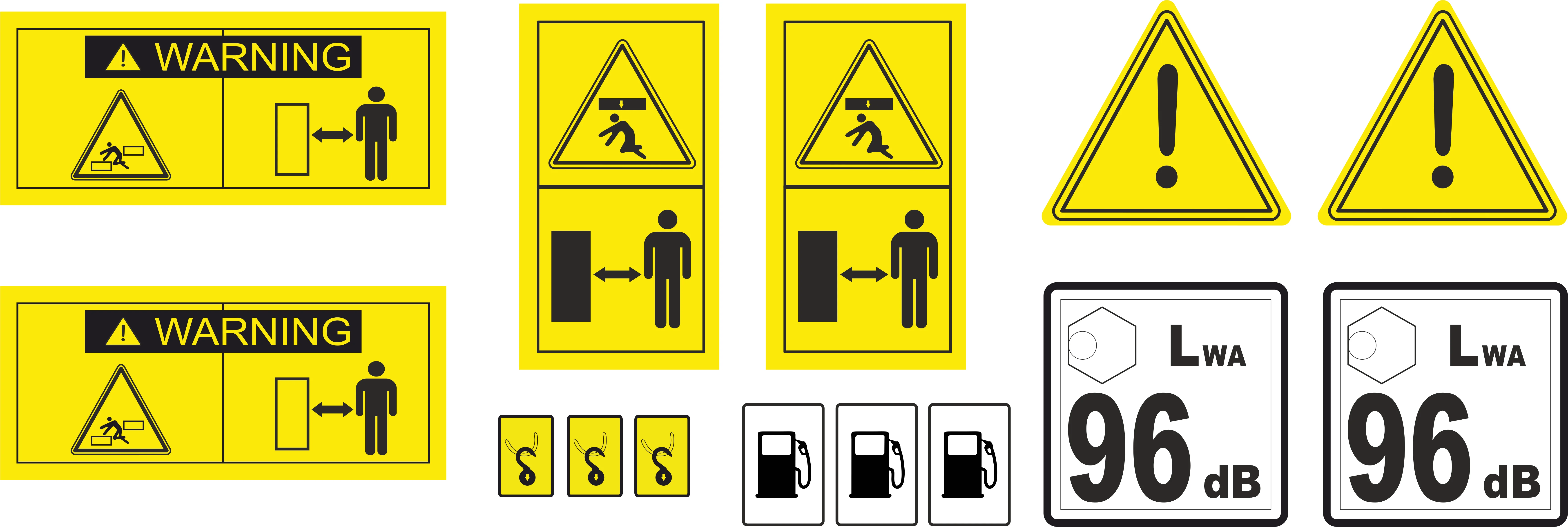 WARNING

WARNING

LWA
96 dB

LWA
96 dB