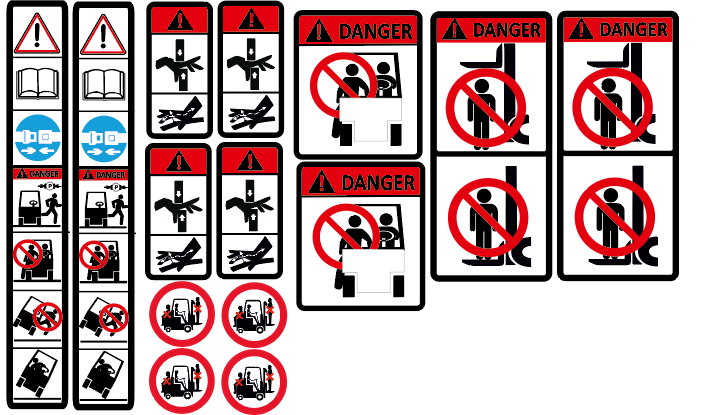 DANGER
P
DANGER
P
DANGER
DANGER
DANGER
DANGER